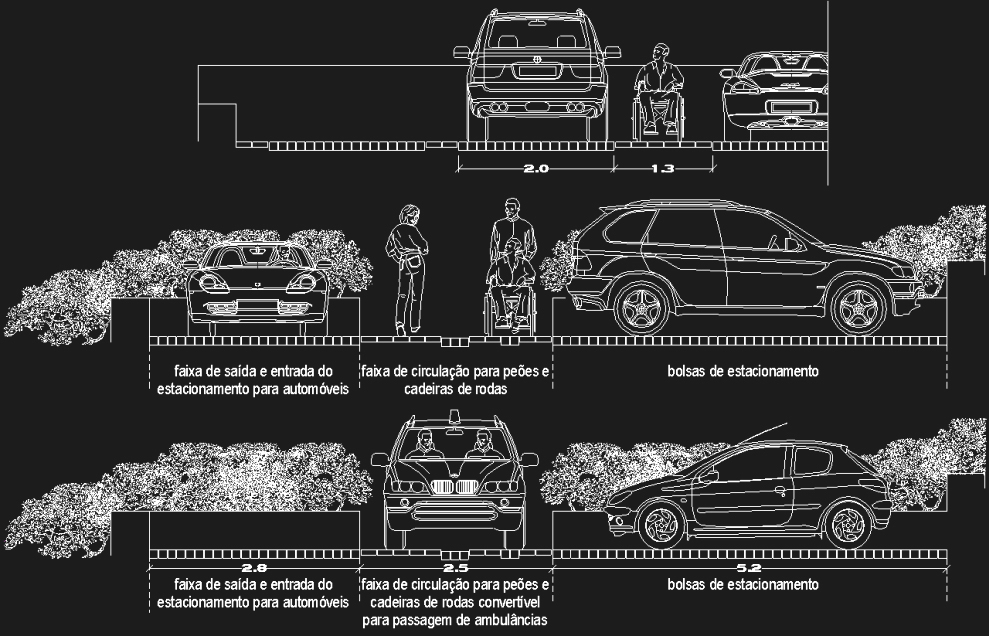 2.0

1.3

faixa de saída e entrada do estacionamento para automóveis

faixa de circulação para peões e cadeiras de rodas

bolsas de estacionamento

2.8

2.5

5.2

faixa de saída e entrada do estacionamento para automóveis

faixa de circulação para peões e cadeiras de rodas convertível para passagem de ambulâncias

bolsas de estacionamento