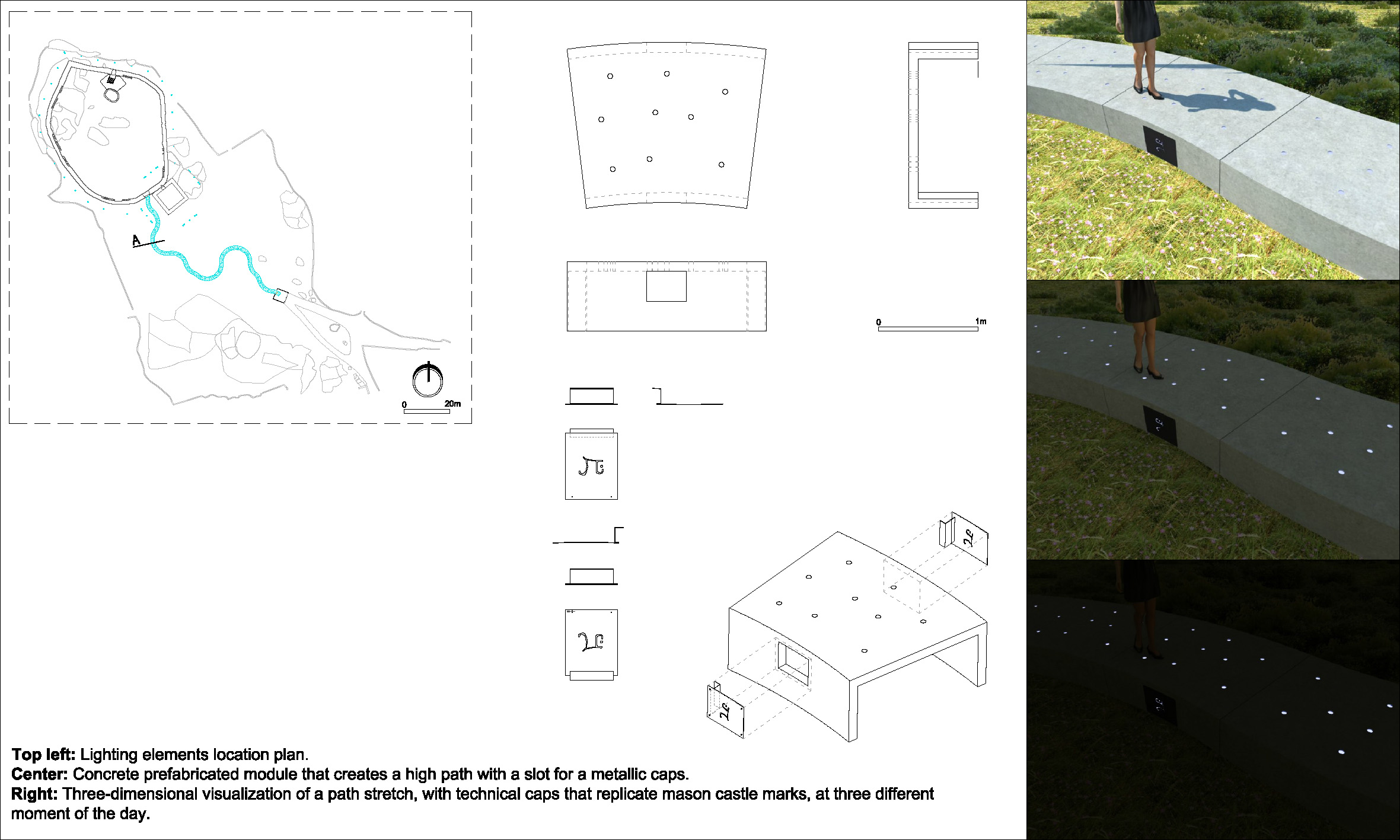 A

0 20m

0 1m

**Top left:** Lighting elements location plan.
**Center:** Concrete prefabricated module that creates a high path with a slot for a metallic caps.
**Right:** Three-dimensional visualization of a path stretch, with technical caps that replicate mason castle marks, at three different moment of the day.